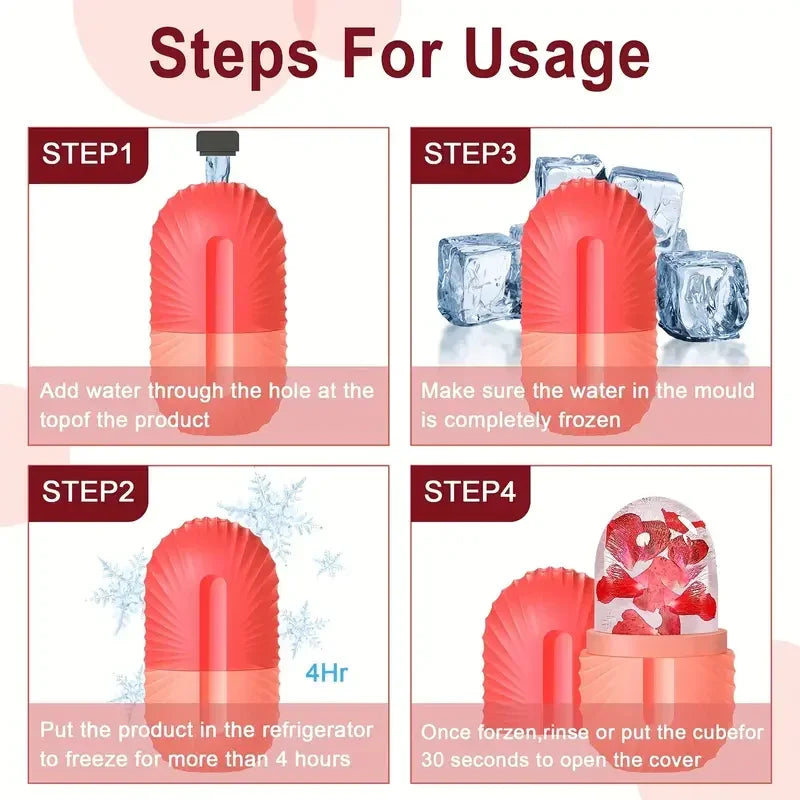 Steps For Usage

STEP1

Add water through the hole at the topof the product

STEP3

Make sure the water in the mould is completely frozen

STEP2

4Hr

Put the product in the refrigerator to freeze for more than 4 hours

STEP4

Once forzen,rinse or put the cubefor 30 seconds to open the cover